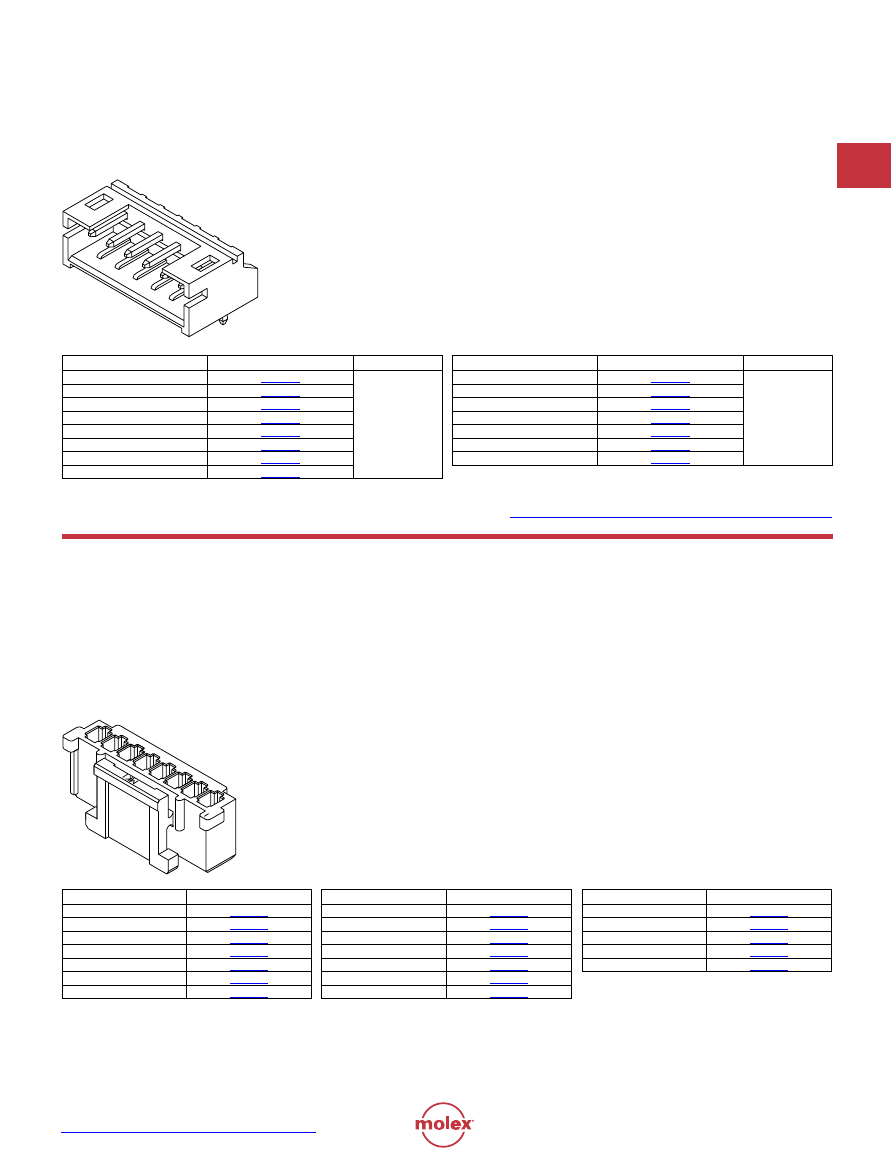 molex